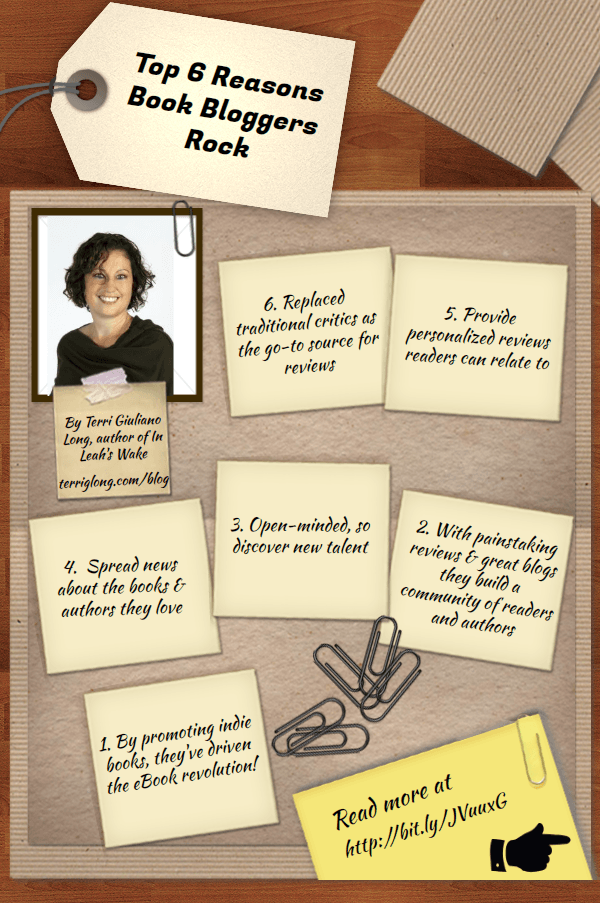 Top 6 Reasons Book Bloggers Rock

By Terri Giuliano Long, author of In Leah's Wake

terriglong.com/blog

6. Replaced traditional critics as the go-to source for reviews

5. Provide personalized reviews readers can relate to

4. Spread news about the books & authors they love

3. Open-minded, so discover new talent

2. With painstaking reviews & great blogs they build a community of readers and authors

1. By promoting indie books, they've driven the eBook revolution!

Read more at http://bit.ly/JVuuxG