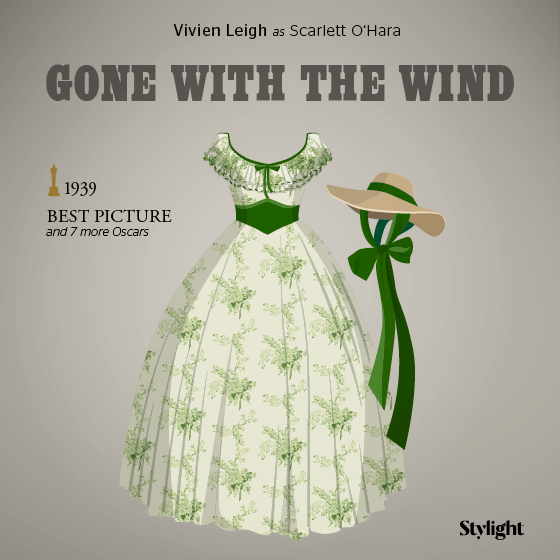 Vivien Leigh as Scarlett O'Hara

GONE WITH THE WIND

1939

BEST PICTURE
and 7 more Oscars

Stylight