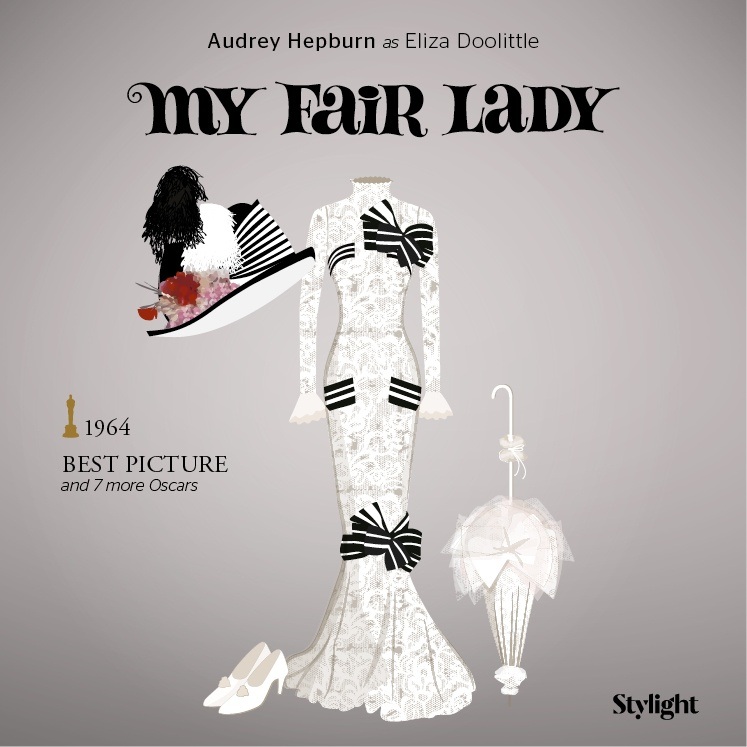 Audrey Hepburn as Eliza Doolittle

MY FAIR LADY

1964

BEST PICTURE
and 7 more Oscars

Stylight