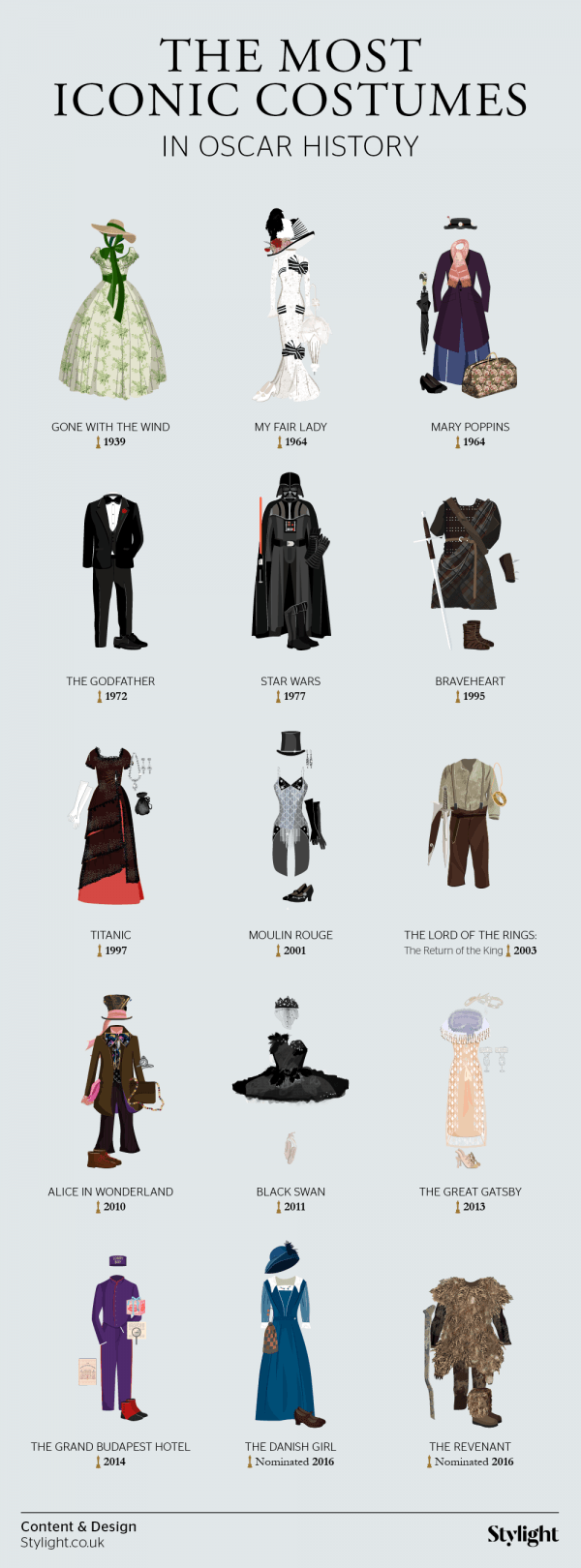 THE MOST ICONIC COSTUMES
IN OSCAR HISTORY

GONE WITH THE WIND
1939

MY FAIR LADY
1964

MARY POPPINS
1964

THE GODFATHER
1972

STAR WARS
1977

BRAVEHEART
1995

TITANIC
1997

MOULIN ROUGE
2001

THE LORD OF THE RINGS:
The Return of the King 2003

ALICE IN WONDERLAND
2010

BLACK SWAN
2011

THE GREAT GATSBY
2013

THE GRAND BUDAPEST HOTEL
2014

THE DANISH GIRL
Nominated 2016

THE REVENANT
Nominated 2016

Content & Design
Stylight.co.uk

Stylight